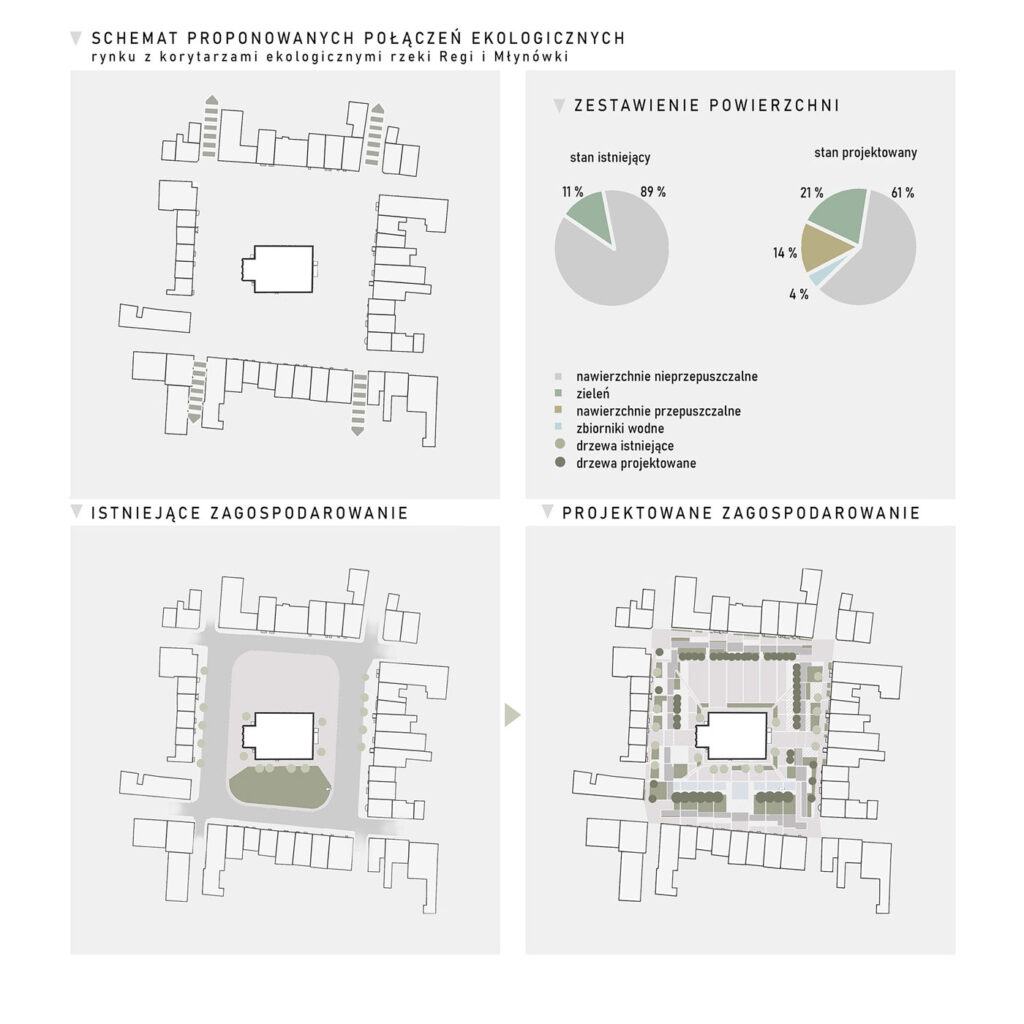 SCHEMAT PROPONOWANYCH POŁĄCZEŃ EKOLOGICZNYCH
rynku z korytarzami ekologicznymi rzeki Regi i Młynówki

ZESTAWIENIE POWIERZCHNI

stan istniejący

11 %

89 %

stan projektowany

21 %

61 %

14 %

4 %

nawierzchnie nieprzepuszczalne
zieleń
nawierzchnie przepuszczalne
zbiorniki wodne
drzewa istniejące
drzewa projektowane

ISTNIEJĄCE ZAGOSPODAROWANIE

PROJEKTOWANE ZAGOSPODAROWANIE